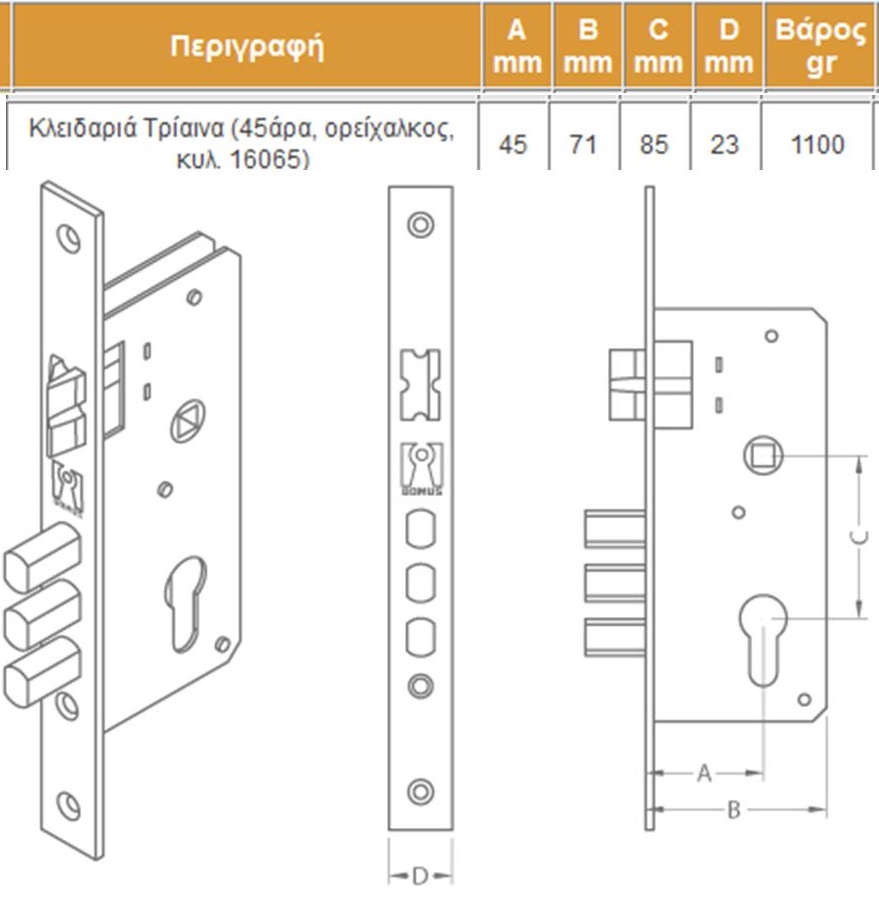 | Περιγραφή | A mm | B mm | C mm | D mm | Βάρος gr |
|---|---|---|---|---|---|
| Κλειδαριά Τρίαινα (45άρα, ορείχαλκος, κυλ. 16065) | 45 | 71 | 85 | 23 | 1100 |

DOMUS
DOMUS

C
A
B
D